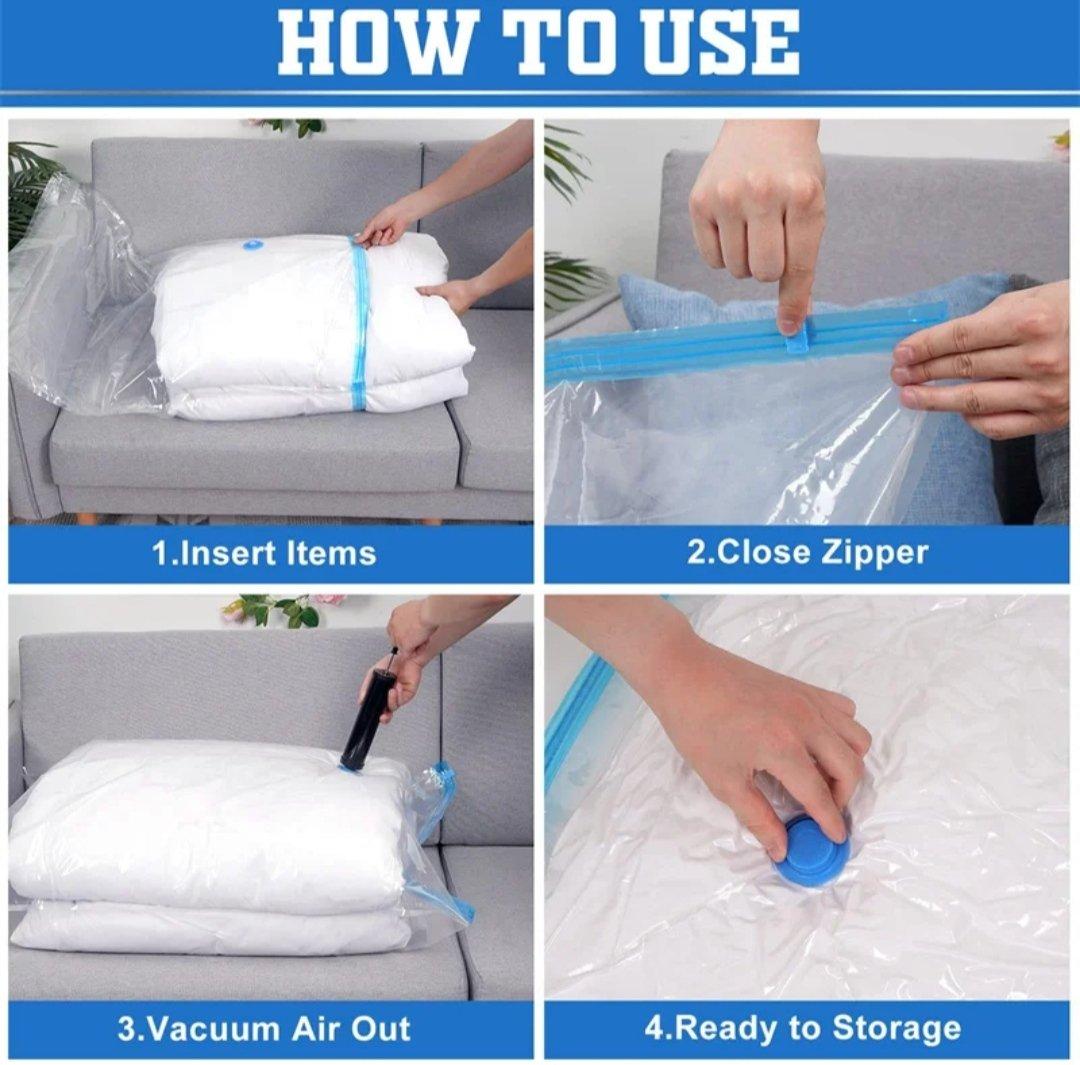 HOW TO USE

1.Insert Items

2.Close Zipper

3.Vacuum Air Out

4.Ready to Storage