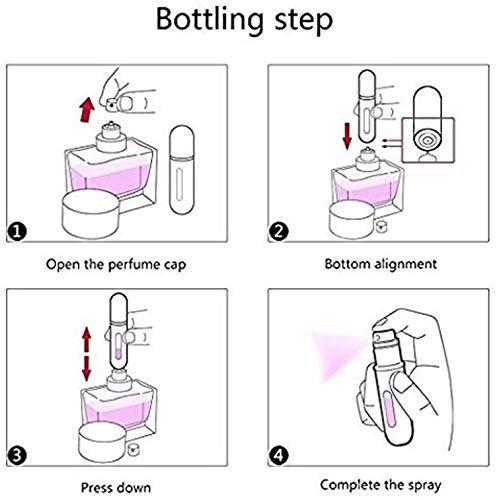 Bottling step

1

Open the perfume cap

2

Bottom alignment

3

Press down

4

Complete the spray