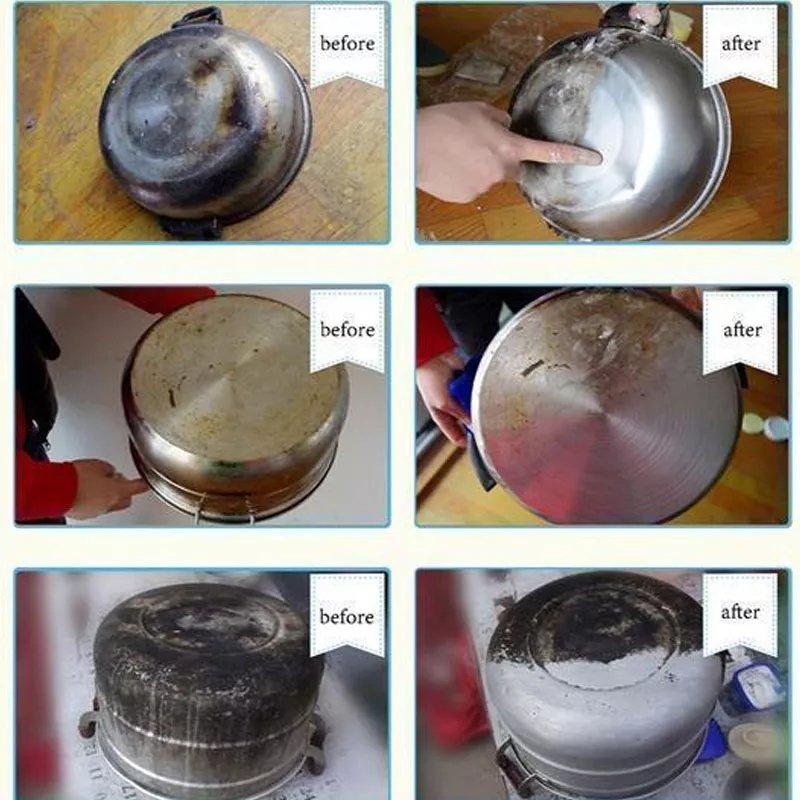 before

after

before

after

before

after